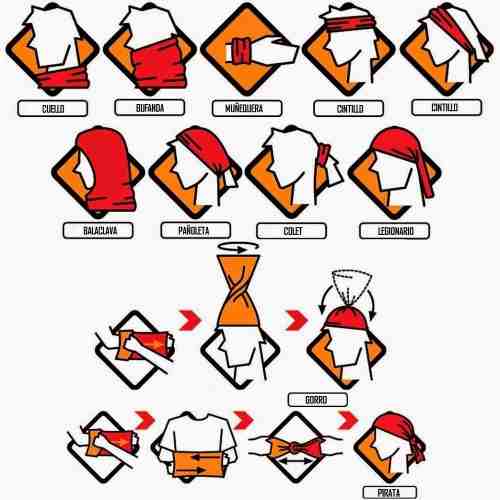 CUELLO
BUFANDA
MUÑEQUERA
CINTILLO
CINTILLO
BALACLAVA
PAÑOLETA
COLET
LEGIONARIO
GORRO
PIRATA